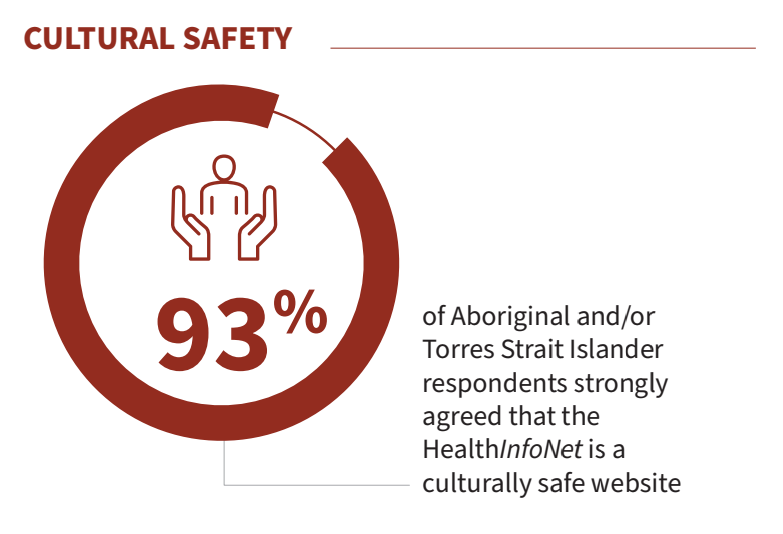 CULTURAL SAFETY

93%

of Aboriginal and/or Torres Strait Islander respondents strongly agreed that the HealthInfoNet is a culturally safe website